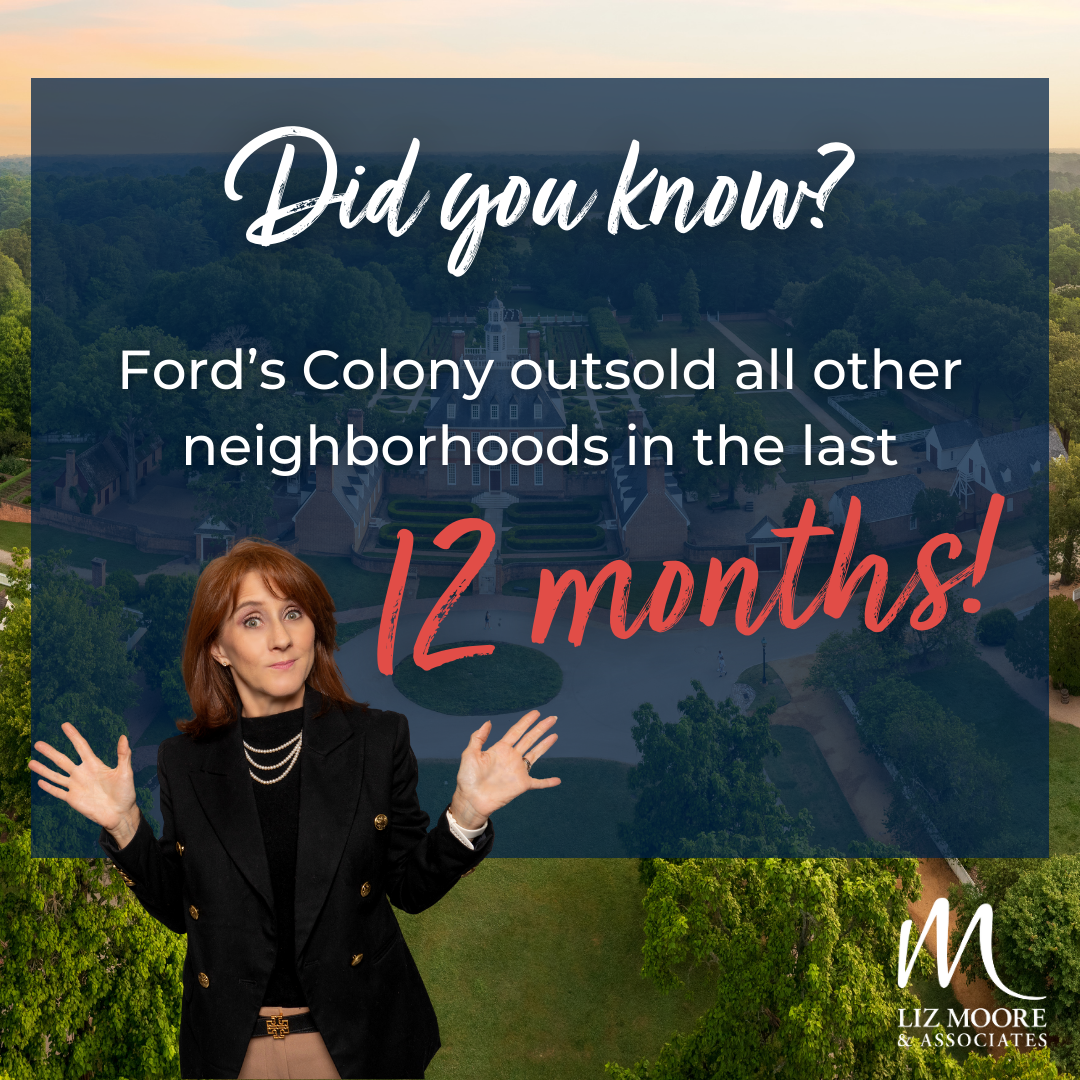 Did you know?

Ford's Colony outsold all other neighborhoods in the last

12 months!

M
LIZ MOORE
& ASSOCIATES